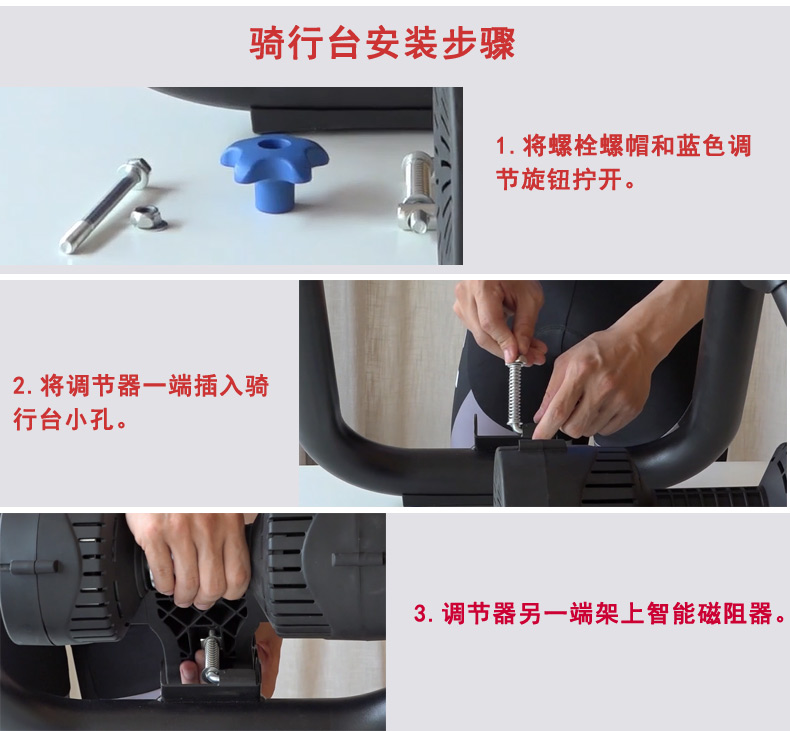 骑行台安装步骤

1. 将螺栓螺帽和蓝色调节旋钮拧开。

2. 将调节器一端插入骑行台小孔。

3. 调节器另一端架上智能磁阻器。